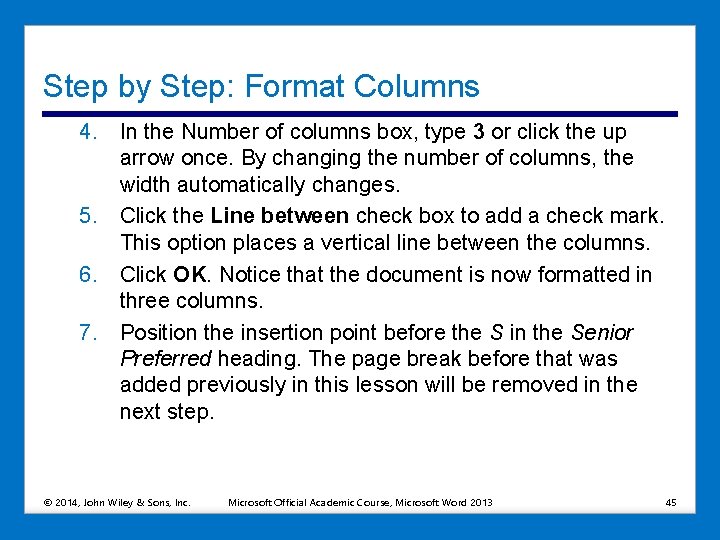 Step by Step: Format Columns

4. In the Number of columns box, type 3 or click the up arrow once. By changing the number of columns, the width automatically changes.

5. Click the Line between check box to add a check mark. This option places a vertical line between the columns.

6. Click OK. Notice that the document is now formatted in three columns.

7. Position the insertion point before the S in the Senior Preferred heading. The page break before that was added previously in this lesson will be removed in the next step.

© 2014, John Wiley & Sons, Inc. Microsoft Official Academic Course, Microsoft Word 2013 45