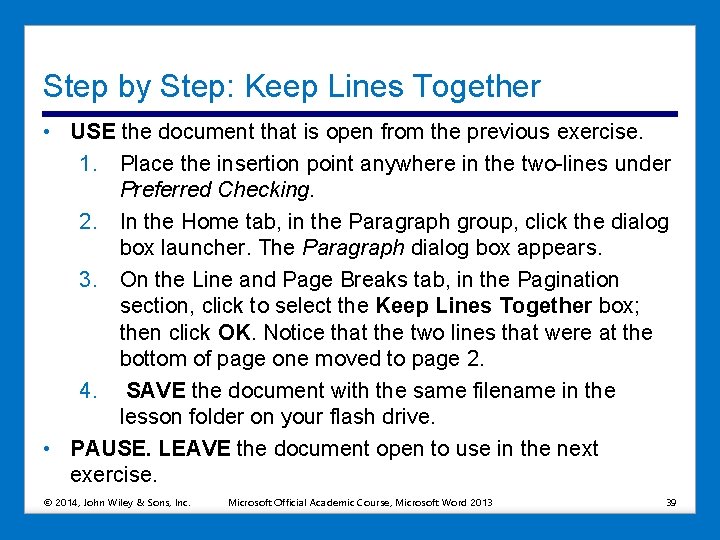 Step by Step: Keep Lines Together

• USE the document that is open from the previous exercise.

1. Place the insertion point anywhere in the two-lines under Preferred Checking.

2. In the Home tab, in the Paragraph group, click the dialog box launcher. The Paragraph dialog box appears.

3. On the Line and Page Breaks tab, in the Pagination section, click to select the Keep Lines Together box; then click OK. Notice that the two lines that were at the bottom of page one moved to page 2.

4. SAVE the document with the same filename in the lesson folder on your flash drive.

• PAUSE. LEAVE the document open to use in the next exercise.

© 2014, John Wiley & Sons, Inc. Microsoft Official Academic Course, Microsoft Word 2013 39