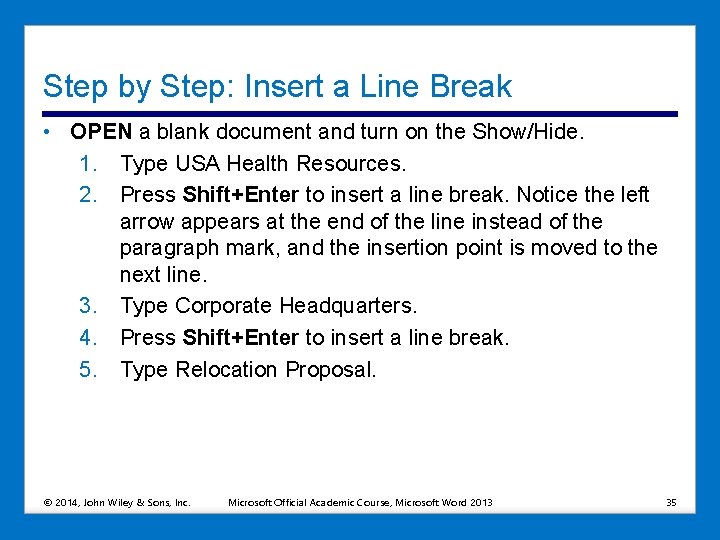 Step by Step: Insert a Line Break

• OPEN a blank document and turn on the Show/Hide.
1. Type USA Health Resources.
2. Press Shift+Enter to insert a line break. Notice the left arrow appears at the end of the line instead of the paragraph mark, and the insertion point is moved to the next line.
3. Type Corporate Headquarters.
4. Press Shift+Enter to insert a line break.
5. Type Relocation Proposal.

© 2014, John Wiley & Sons, Inc. Microsoft Official Academic Course, Microsoft Word 2013 35