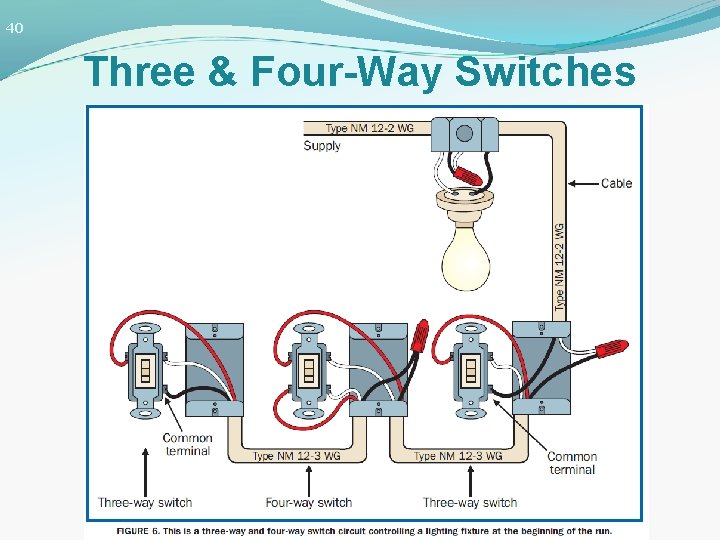 40

Three & Four-Way Switches

Type NM 12-2 WG

Supply

Cable

Type NM 12-2 WG

Common terminal

Type NM 12-3 WG

Type NM 12-3 WG

Common terminal

Three-way switch

Four-way switch

Three-way switch

FIGURE 6. This is a three-way and four-way switch circuit controlling a lighting fixture at the beginning of the run.