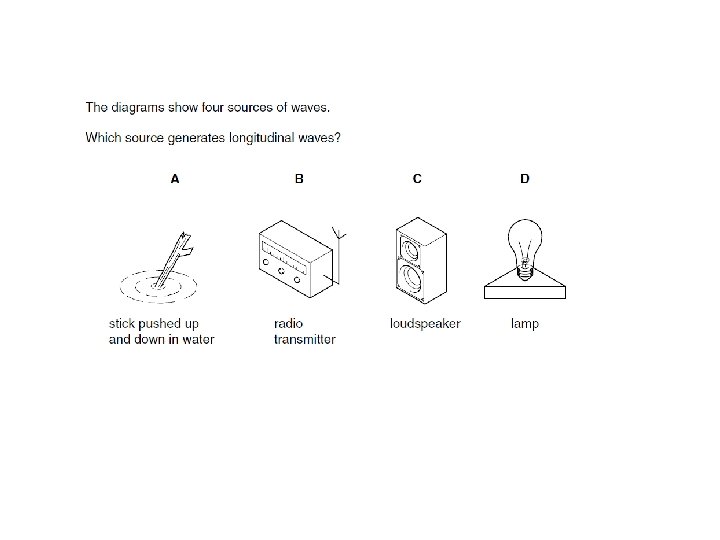 The diagrams show four sources of waves.

Which source generates longitudinal waves?

A

stick pushed up and down in water

B

radio transmitter

C

loudspeaker

D

lamp