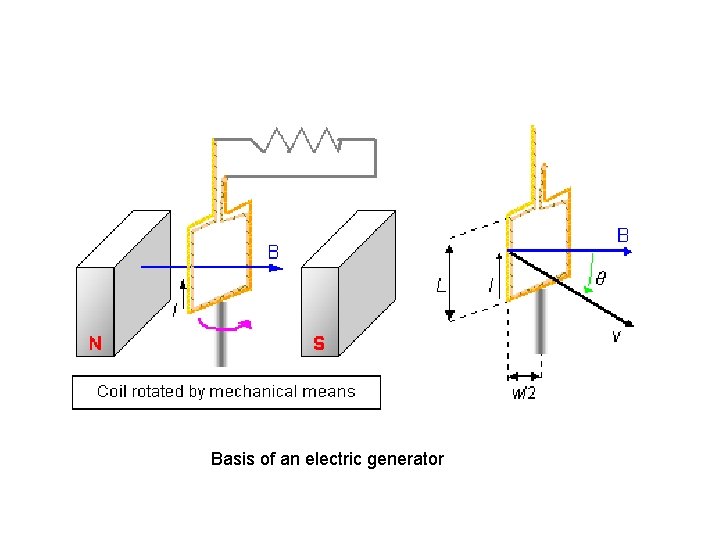 B
I
N
S
Coil rotated by mechanical means

B
L
I
$\theta$
v
w/2

Basis of an electric generator