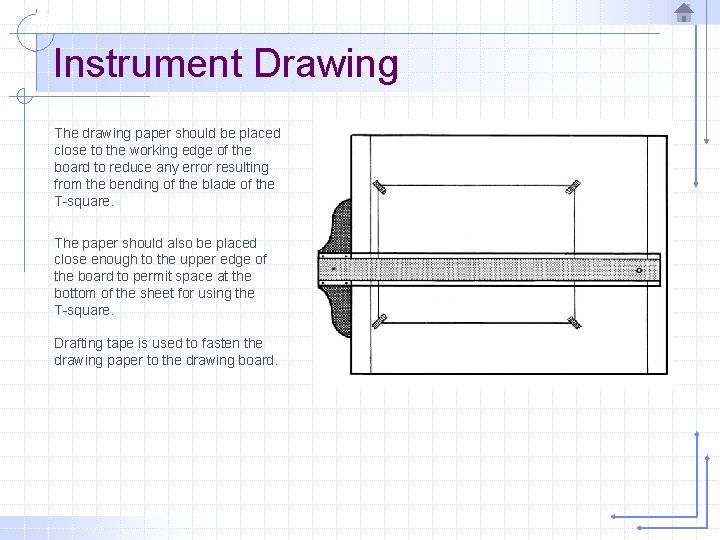 Instrument Drawing

The drawing paper should be placed close to the working edge of the board to reduce any error resulting from the bending of the blade of the T-square.

The paper should also be placed close enough to the upper edge of the board to permit space at the bottom of the sheet for using the T-square.

Drafting tape is used to fasten the drawing paper to the drawing board.