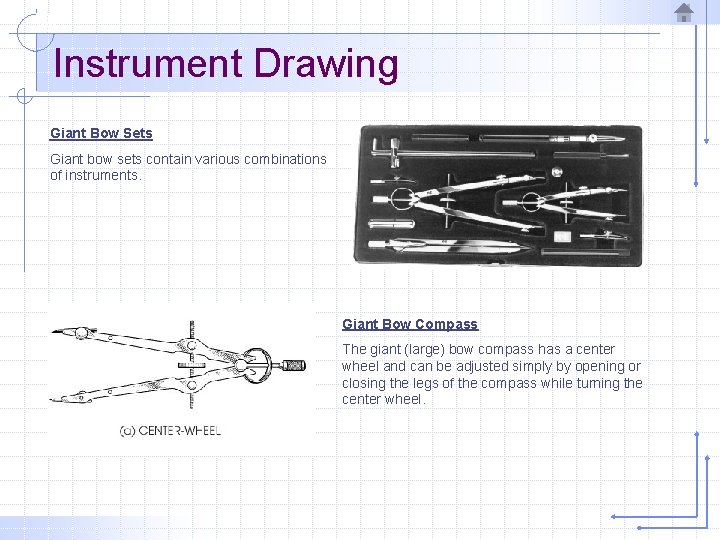 Instrument Drawing

Giant Bow Sets

Giant bow sets contain various combinations of instruments.

(a) CENTER-WHEEL

Giant Bow Compass

The giant (large) bow compass has a center wheel and can be adjusted simply by opening or closing the legs of the compass while turning the center wheel.