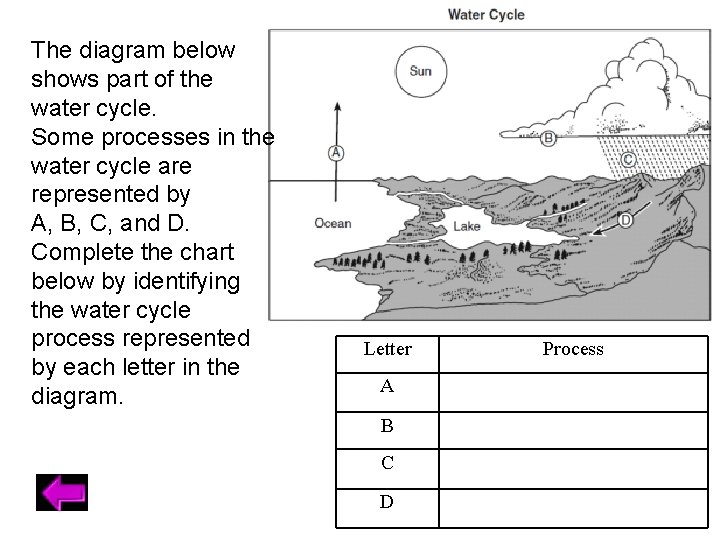 The diagram below shows part of the water cycle. Some processes in the water cycle are represented by A, B, C, and D. Complete the chart below by identifying the water cycle process represented by each letter in the diagram.

Water Cycle

Sun

A

B

C

D

Ocean

Lake

| Letter | Process |
|---|---|
| A | |
| B | |
| C | |
| D | |