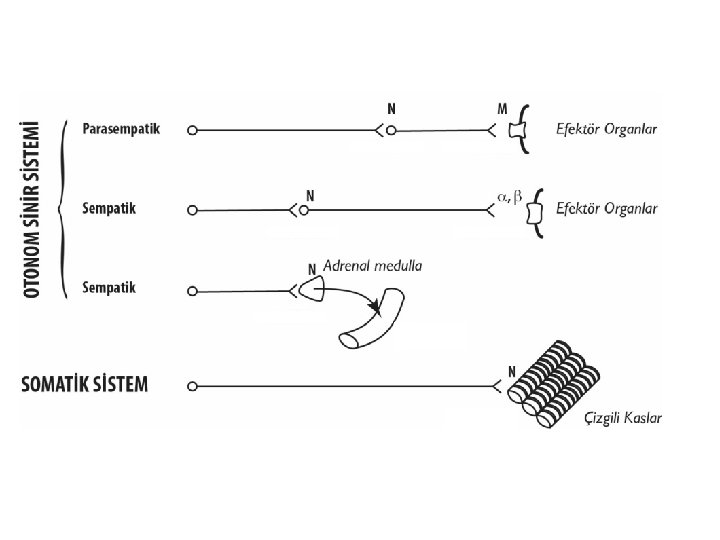 OTONOM SİNİR SİSTEMİ

Parasempatik
N
M
Efektör Organlar

Sempatik
N
$\alpha, \beta$
Efektör Organlar

Sempatik
N
Adrenal medulla

SOMATİK SİSTEM
N
Çizgili Kaslar