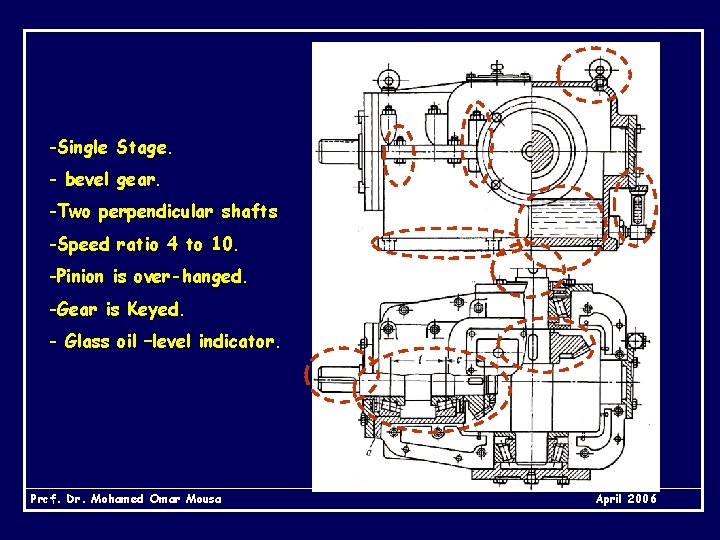 -Single Stage.

- bevel gear.

-Two perpendicular shafts

-Speed ratio 4 to 10.

-Pinion is over-hanged.

-Gear is Keyed.

- Glass oil –level indicator.

$l$ $c$

Prof. Dr. Mohamed Omar Mousa

April 2006