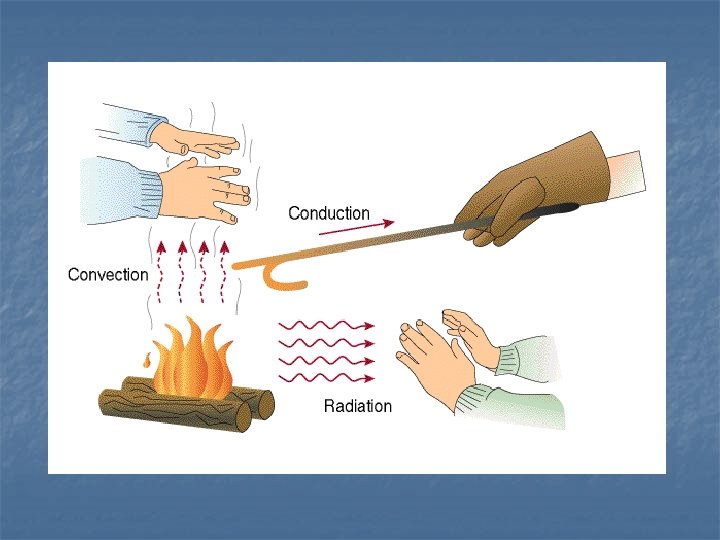 Conduction

Convection

Radiation