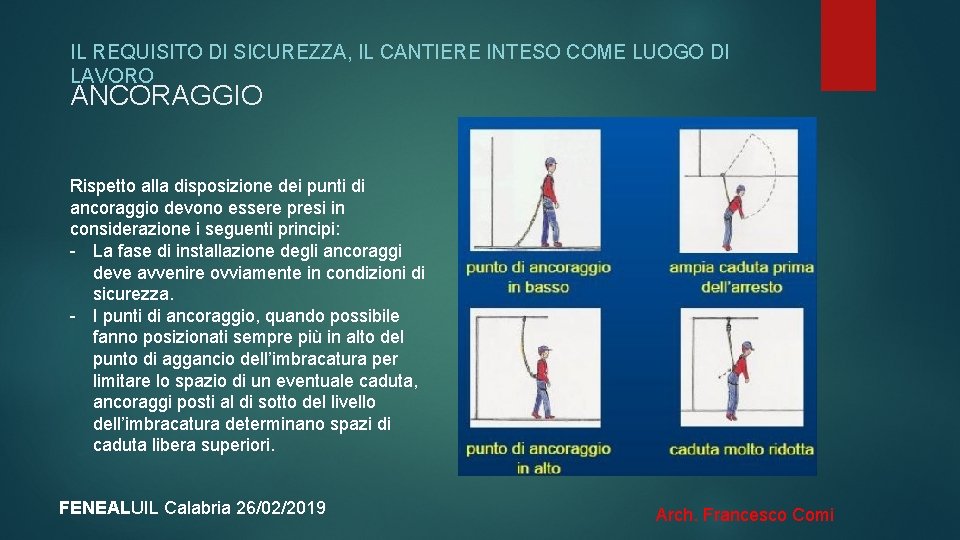 IL REQUISITO DI SICUREZZA, IL CANTIERE INTESO COME LUOGO DI LAVORO
ANCORAGGIO

Rispetto alla disposizione dei punti di ancoraggio devono essere presi in considerazione i seguenti principi:
- La fase di installazione degli ancoraggi deve avvenire ovviamente in condizioni di sicurezza.
- I punti di ancoraggio, quando possibile fanno posizionati sempre più in alto del punto di aggancio dell'imbracatura per limitare lo spazio di un eventuale caduta, ancoraggi posti al di sotto del livello dell'imbracatura determinano spazi di caduta libera superiori.

punto di ancoraggio in basso

ampia caduta prima dell'arresto

punto di ancoraggio in alto

caduta molto ridotta

FENEALUIL Calabria 26/02/2019

Arch. Francesco Comi