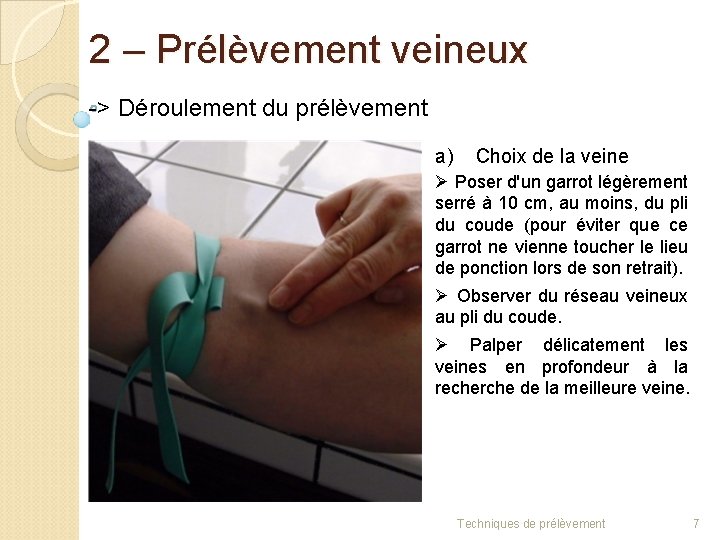 2 – Prélèvement veineux

-> Déroulement du prélèvement

a) Choix de la veine

➢ Poser d'un garrot légèrement serré à 10 cm, au moins, du pli du coude (pour éviter que ce garrot ne vienne toucher le lieu de ponction lors de son retrait).

➢ Observer du réseau veineux au pli du coude.

➢ Palper délicatement les veines en profondeur à la recherche de la meilleure veine.

Techniques de prélèvement 7