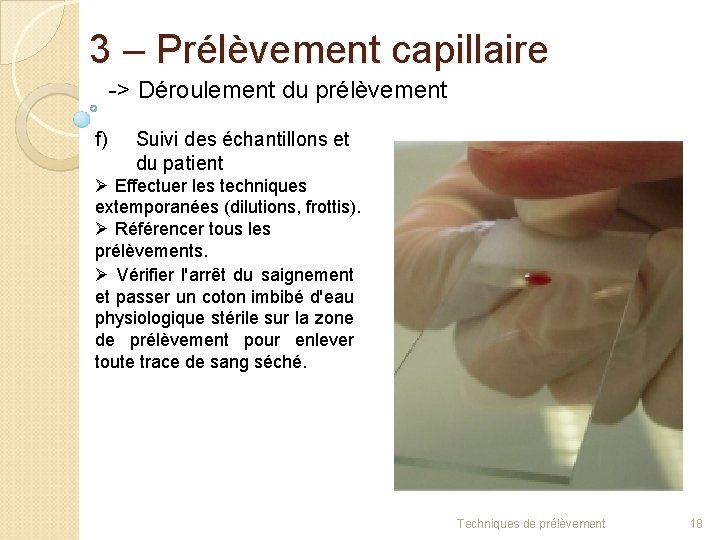 3 – Prélèvement capillaire

-> Déroulement du prélèvement

f) Suivi des échantillons et du patient

➢ Effectuer les techniques extemporanées (dilutions, frottis).

➢ Référencer tous les prélèvements.

➢ Vérifier l'arrêt du saignement et passer un coton imbibé d'eau physiologique stérile sur la zone de prélèvement pour enlever toute trace de sang séché.

Techniques de prélèvement

18