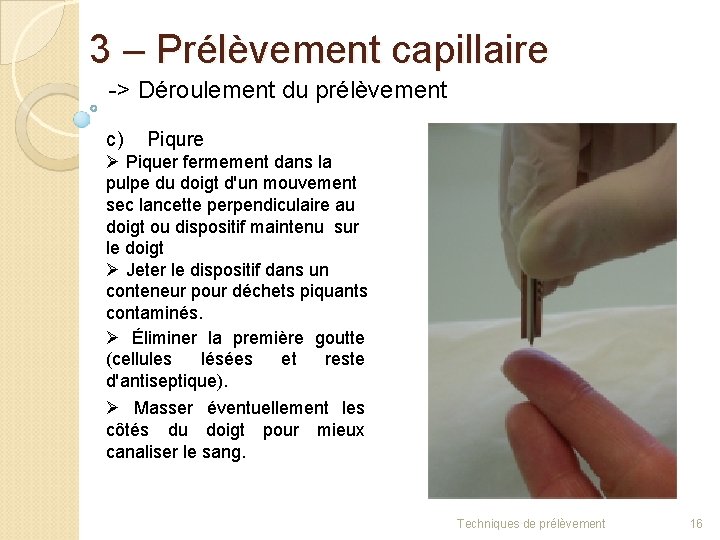 3 – Prélèvement capillaire

-> Déroulement du prélèvement

c) Piqure

➢ Piquer fermement dans la pulpe du doigt d'un mouvement sec lancette perpendiculaire au doigt ou dispositif maintenu sur le doigt

➢ Jeter le dispositif dans un conteneur pour déchets piquants contaminés.

➢ Éliminer la première goutte (cellules lésées et reste d'antiseptique).

➢ Masser éventuellement les côtés du doigt pour mieux canaliser le sang.

Techniques de prélèvement 16