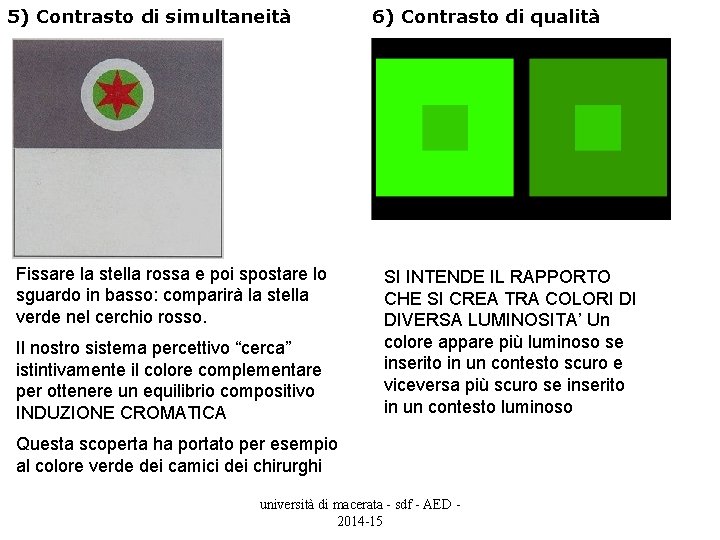 5) Contrasto di simultaneità

Fissare la stella rossa e poi spostare lo sguardo in basso: comparirà la stella verde nel cerchio rosso.

Il nostro sistema percettivo “cerca” istintivamente il colore complementare per ottenere un equilibrio compositivo INDUZIONE CROMATICA

Questa scoperta ha portato per esempio al colore verde dei camici dei chirurghi

6) Contrasto di qualità

SI INTENDE IL RAPPORTO CHE SI CREA TRA COLORI DI DIVERSA LUMINOSITA’ Un colore appare più luminoso se inserito in un contesto scuro e viceversa più scuro se inserito in un contesto luminoso

università di macerata - sdf - AED - 2014-15