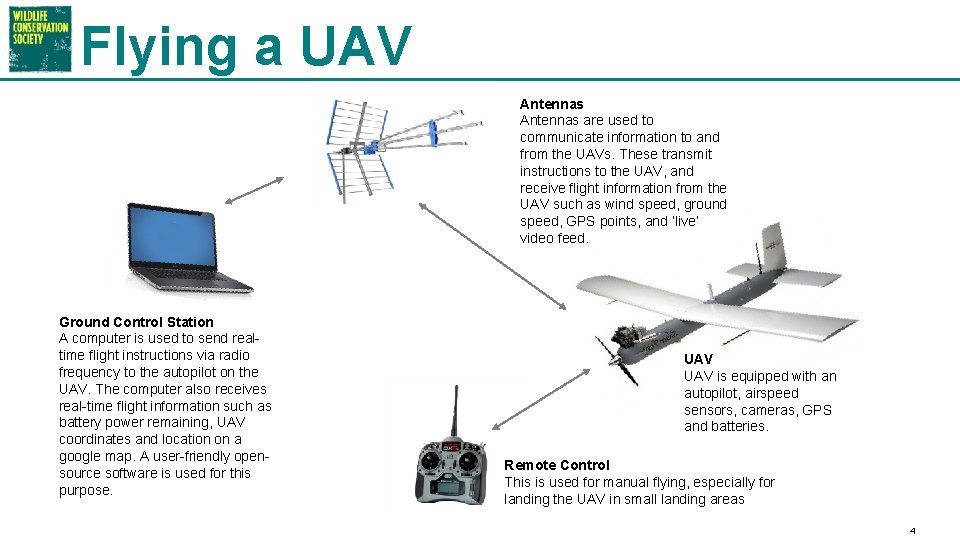 WILDLIFE CONSERVATION SOCIETY

Flying a UAV

Antennas
Antennas are used to communicate information to and from the UAVs. These transmit instructions to the UAV, and receive flight information from the UAV such as wind speed, ground speed, GPS points, and 'live' video feed.

Ground Control Station
A computer is used to send real-time flight instructions via radio frequency to the autopilot on the UAV. The computer also receives real-time flight information such as battery power remaining, UAV coordinates and location on a google map. A user-friendly open-source software is used for this purpose.

UAV
UAV is equipped with an autopilot, airspeed sensors, cameras, GPS and batteries.

Remote Control
This is used for manual flying, especially for landing the UAV in small landing areas

4