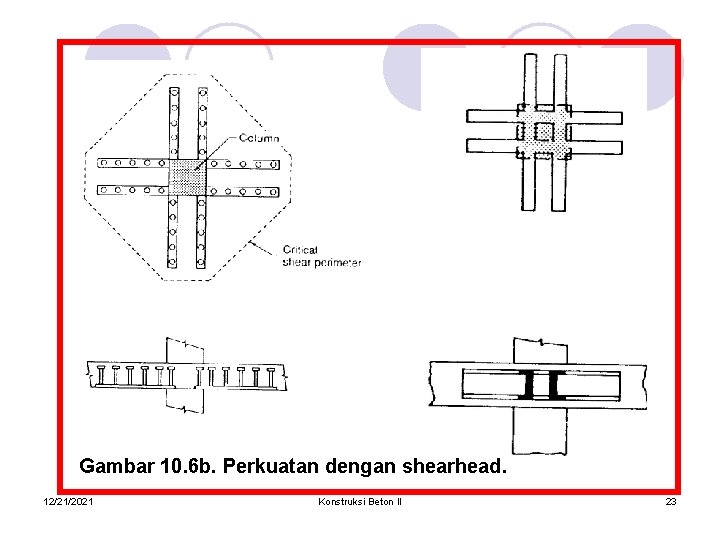 Column

Critical shear perimeter

Gambar 10.6b. Perkuatan dengan shearhead.

12/21/2021

Konstruksi Beton II

23