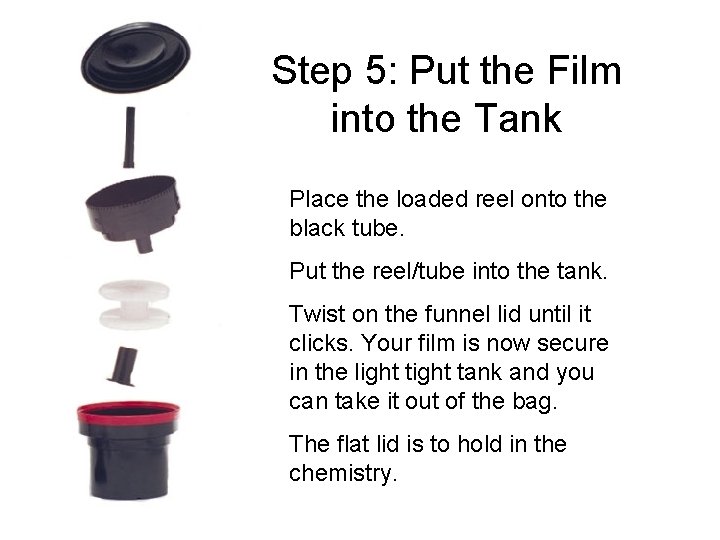 Step 5: Put the Film into the Tank

Place the loaded reel onto the black tube.

Put the reel/tube into the tank.

Twist on the funnel lid until it clicks. Your film is now secure in the light tight tank and you can take it out of the bag.

The flat lid is to hold in the chemistry.