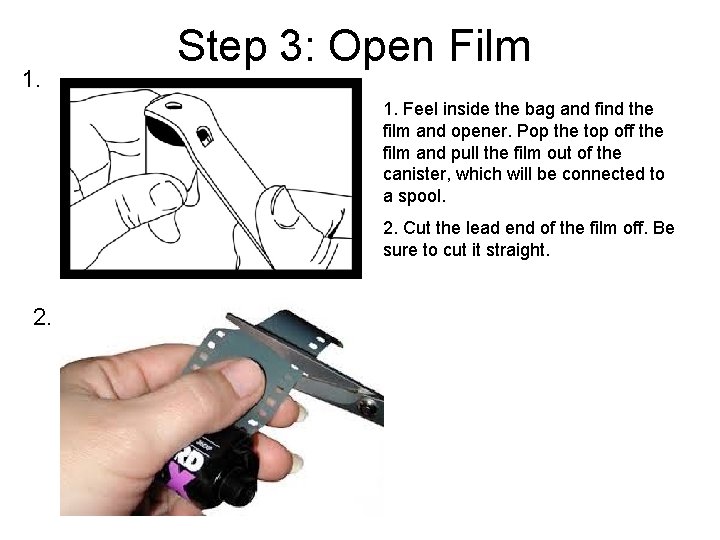 Step 3: Open Film

1.

1. Feel inside the bag and find the film and opener. Pop the top off the film and pull the film out of the canister, which will be connected to a spool.

2. Cut the lead end of the film off. Be sure to cut it straight.

2.

RD