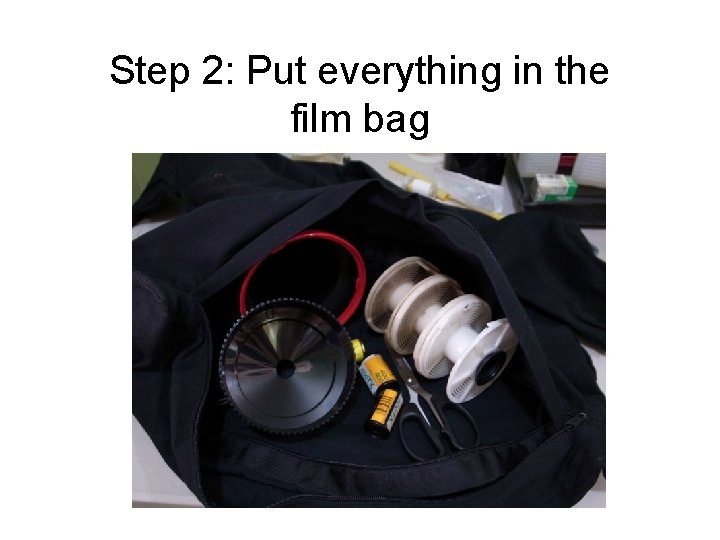 Step 2: Put everything in the film bag