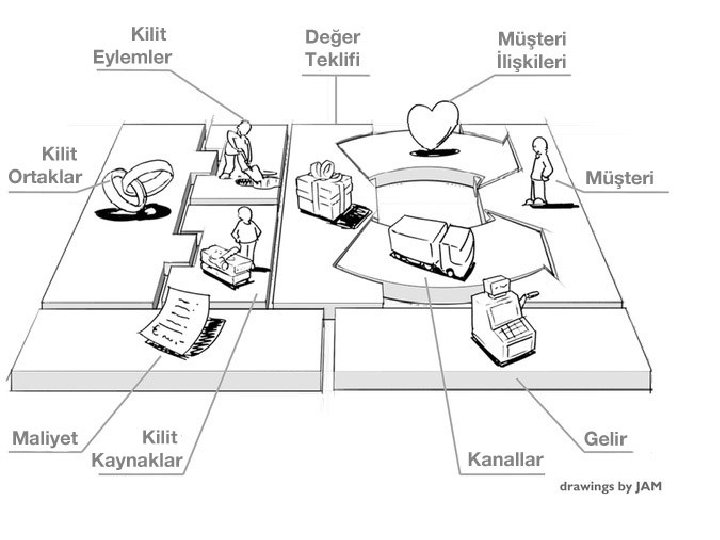 Kilit Eylemler

Değer Teklifi

Müşteri İlişkileri

Kilit Ortaklar

Müşteri

Maliyet

Kilit Kaynaklar

Kanallar

Gelir

drawings by JAM