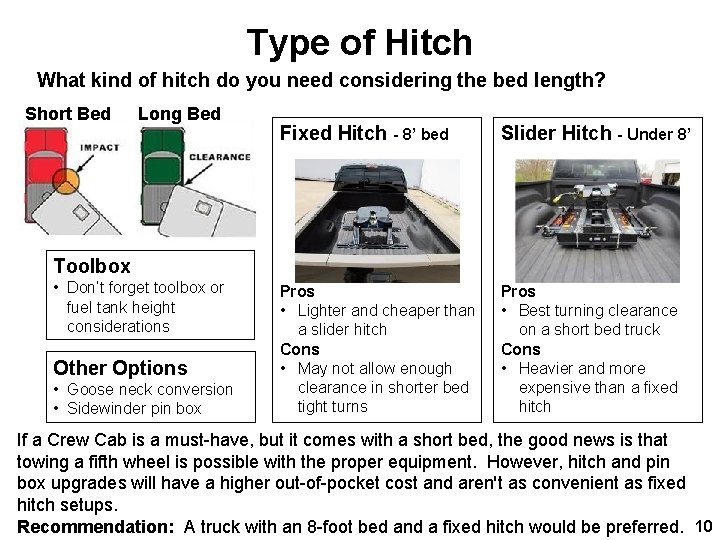 Type of Hitch

What kind of hitch do you need considering the bed length?

Short Bed

IMPACT

Long Bed

CLEARANCE

Toolbox
• Don't forget toolbox or fuel tank height considerations

Other Options
• Goose neck conversion
• Sidewinder pin box

Fixed Hitch - 8' bed

Pros
• Lighter and cheaper than a slider hitch
Cons
• May not allow enough clearance in shorter bed tight turns

Slider Hitch - Under 8'

Pros
• Best turning clearance on a short bed truck
Cons
• Heavier and more expensive than a fixed hitch

If a Crew Cab is a must-have, but it comes with a short bed, the good news is that towing a fifth wheel is possible with the proper equipment. However, hitch and pin box upgrades will have a higher out-of-pocket cost and aren't as convenient as fixed hitch setups.

Recommendation: A truck with an 8-foot bed and a fixed hitch would be preferred.

10