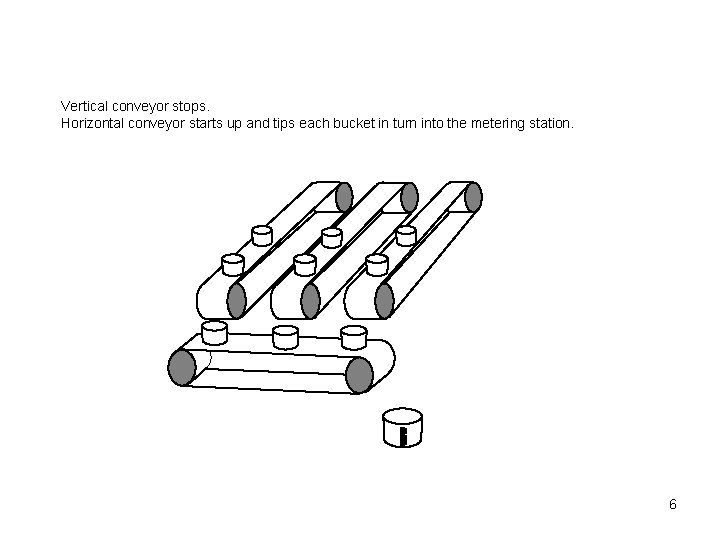 Vertical conveyor stops.
Horizontal conveyor starts up and tips each bucket in turn into the metering station.

6