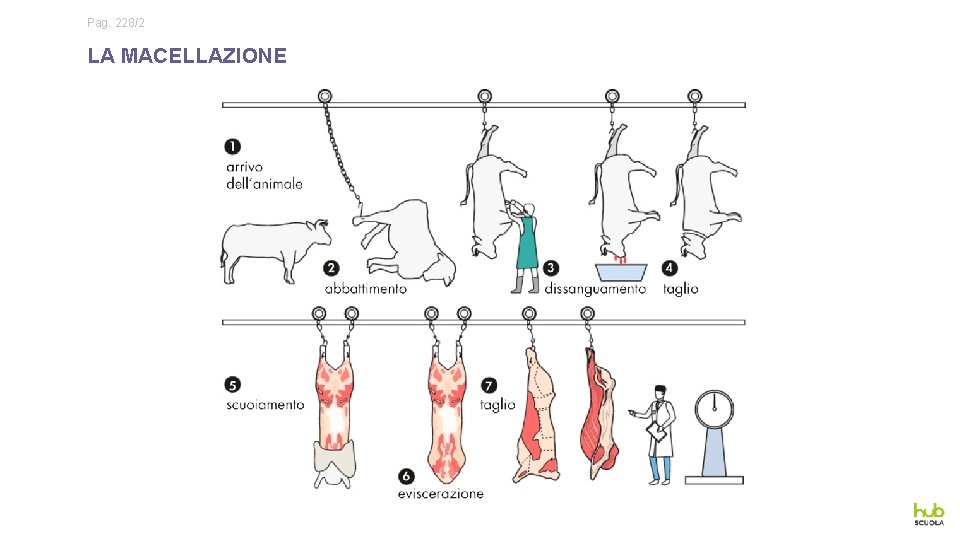 Pag. 228/2

LA MACELLAZIONE

1 arrivo dell'animale

2 abbattimento

3 dissanguamento

4 taglio

5 scuoiamento

6 eviscerazione

7 taglio

hub SCUOLA