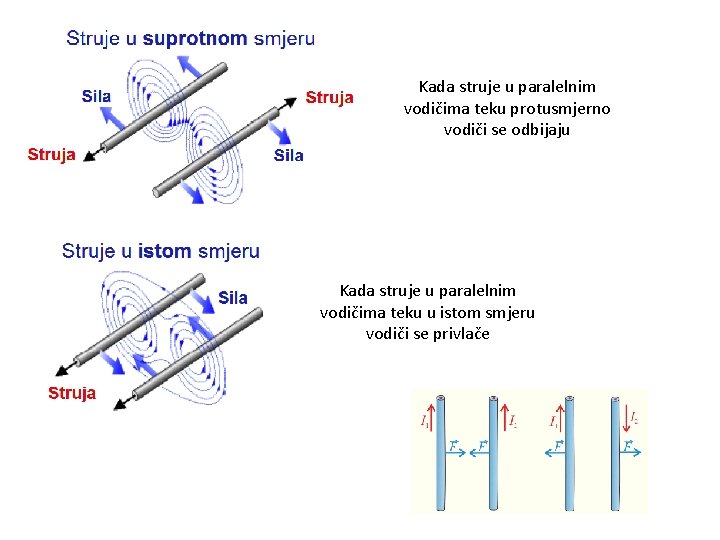 Struje u suprotnom smjeru

Sila

Struja

Struja

Sila

Kada struje u paralelnim vodičima teku protusmjerno vodiči se odbijaju

Struje u istom smjeru

Sila

Struja

Kada struje u paralelnim vodičima teku u istom smjeru vodiči se privlače

$I_1$ $\vec{F}$ $\vec{F}$ $I_2$ $I_1$ $\vec{F}$ $\vec{F}$ $I_2$