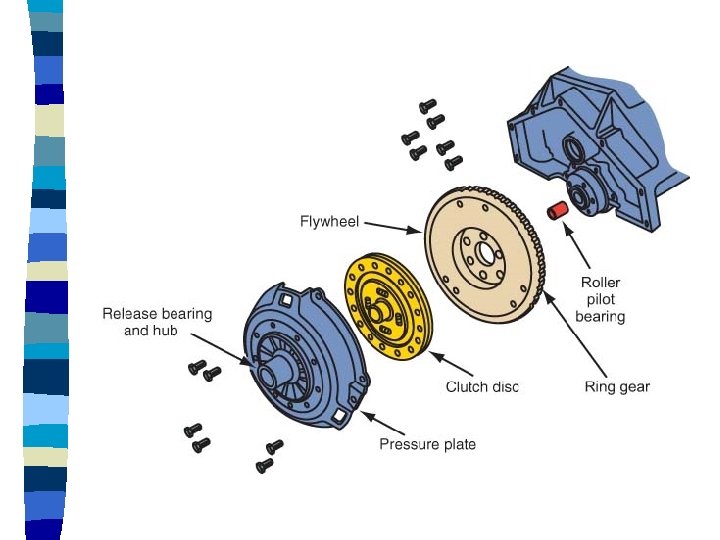 Flywheel

Roller pilot bearing

Release bearing and hub

Clutch disc

Ring gear

Pressure plate