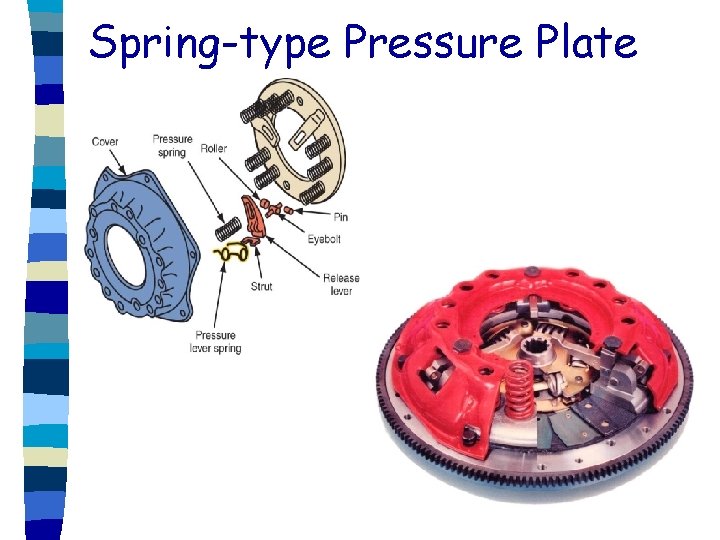 Spring-type Pressure Plate

Cover

Pressure spring

Roller

Pin

Eyebolt

Release lever

Strut

Pressure lever spring