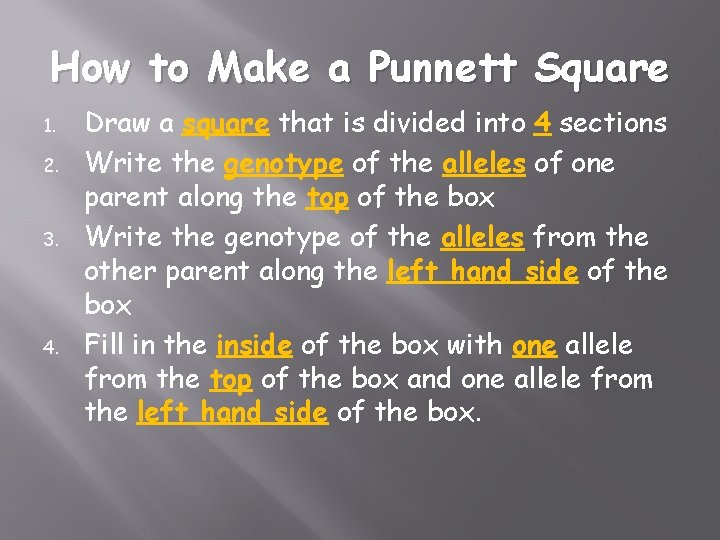 How to Make a Punnett Square

1. Draw a square that is divided into 4 sections
2. Write the genotype of the alleles of one parent along the top of the box
3. Write the genotype of the alleles from the other parent along the left hand side of the box
4. Fill in the inside of the box with one allele from the top of the box and one allele from the left hand side of the box.