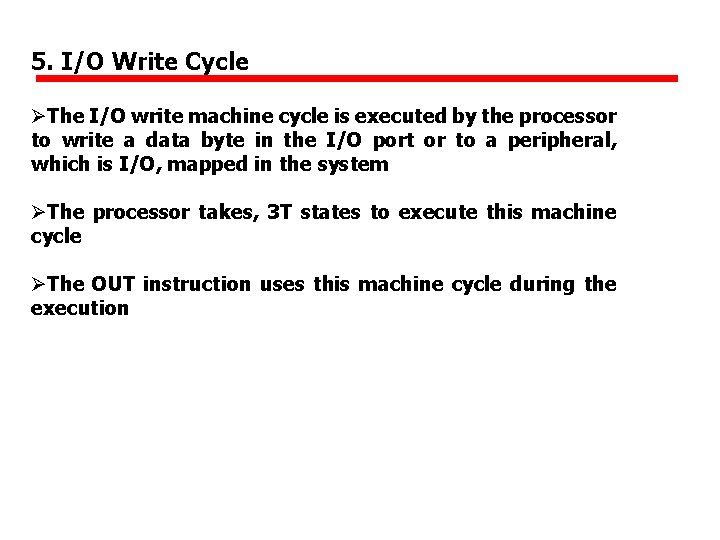 5. I/O Write Cycle

➢The I/O write machine cycle is executed by the processor to write a data byte in the I/O port or to a peripheral, which is I/O, mapped in the system

➢The processor takes, 3T states to execute this machine cycle

➢The OUT instruction uses this machine cycle during the execution