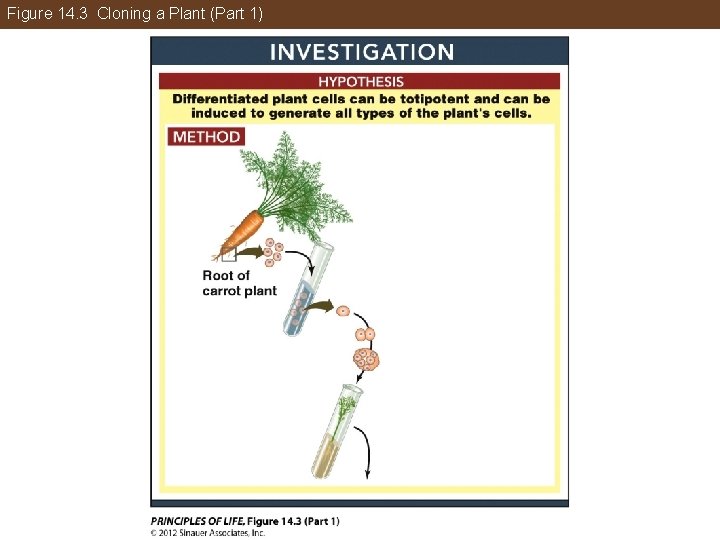 Figure 14.3 Cloning a Plant (Part 1)

INVESTIGATION

HYPOTHESIS

Differentiated plant cells can be totipotent and can be induced to generate all types of the plant's cells.

METHOD

Root of carrot plant

PRINCIPLES OF LIFE, Figure 14.3 (Part 1)
© 2012 Sinauer Associates, Inc.