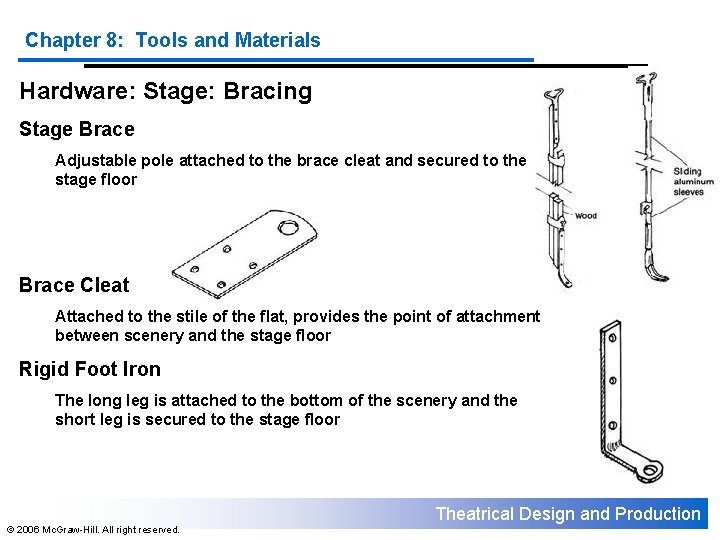 Chapter 8: Tools and Materials

Hardware: Stage: Bracing

Stage Brace

Adjustable pole attached to the brace cleat and secured to the stage floor

Wood

Sliding aluminum sleeves

Brace Cleat

Attached to the stile of the flat, provides the point of attachment between scenery and the stage floor

Rigid Foot Iron

The long leg is attached to the bottom of the scenery and the short leg is secured to the stage floor

Theatrical Design and Production

© 2006 McGraw-Hill. All right reserved.