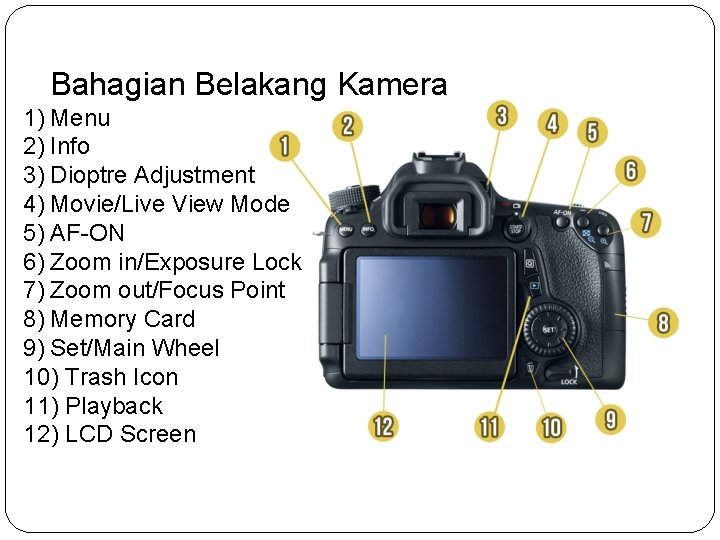 Bahagian Belakang Kamera

1) Menu
2) Info
3) Dioptre Adjustment
4) Movie/Live View Mode
5) AF-ON
6) Zoom in/Exposure Lock
7) Zoom out/Focus Point
8) Memory Card
9) Set/Main Wheel
10) Trash Icon
11) Playback
12) LCD Screen

1
2
3
4
5
6
7
8
9
10
11
12

MENU
INFO.
START/STOP
AF-ON
SET
LOCK