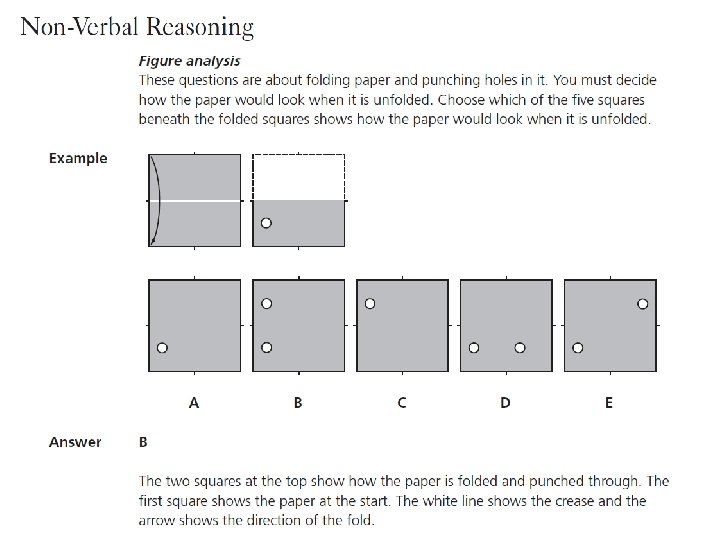 Non-Verbal Reasoning

Figure analysis
These questions are about folding paper and punching holes in it. You must decide how the paper would look when it is unfolded. Choose which of the five squares beneath the folded squares shows how the paper would look when it is unfolded.

Example

A B C D E

Answer B

The two squares at the top show how the paper is folded and punched through. The first square shows the paper at the start. The white line shows the crease and the arrow shows the direction of the fold.