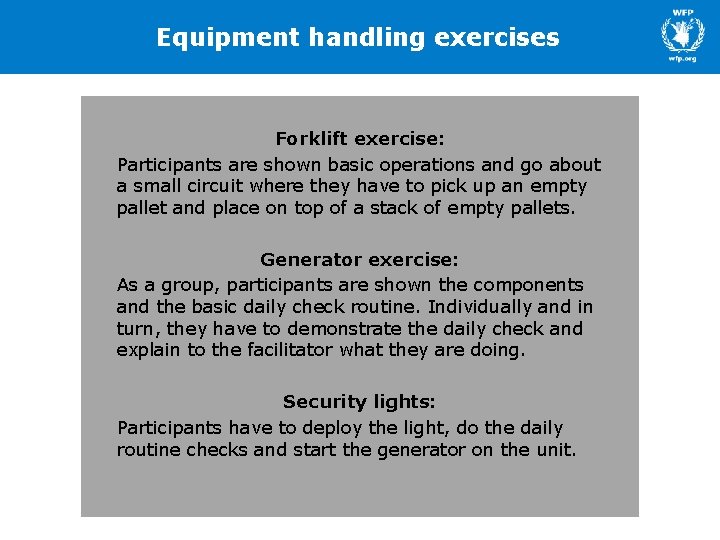 Equipment handling exercises

WFP

wfp.org

Forklift exercise:

Participants are shown basic operations and go about a small circuit where they have to pick up an empty pallet and place on top of a stack of empty pallets.

Generator exercise:

As a group, participants are shown the components and the basic daily check routine. Individually and in turn, they have to demonstrate the daily check and explain to the facilitator what they are doing.

Security lights:

Participants have to deploy the light, do the daily routine checks and start the generator on the unit.