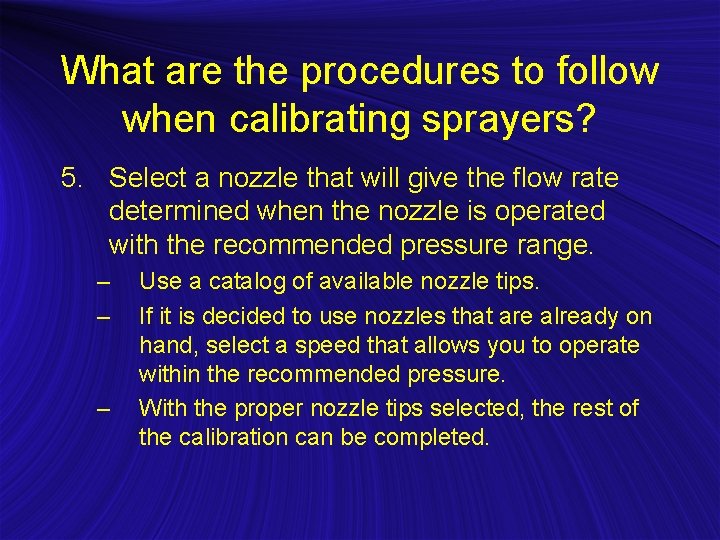 What are the procedures to follow when calibrating sprayers?

5. Select a nozzle that will give the flow rate determined when the nozzle is operated with the recommended pressure range.

– Use a catalog of available nozzle tips.

– If it is decided to use nozzles that are already on hand, select a speed that allows you to operate within the recommended pressure.

– With the proper nozzle tips selected, the rest of the calibration can be completed.