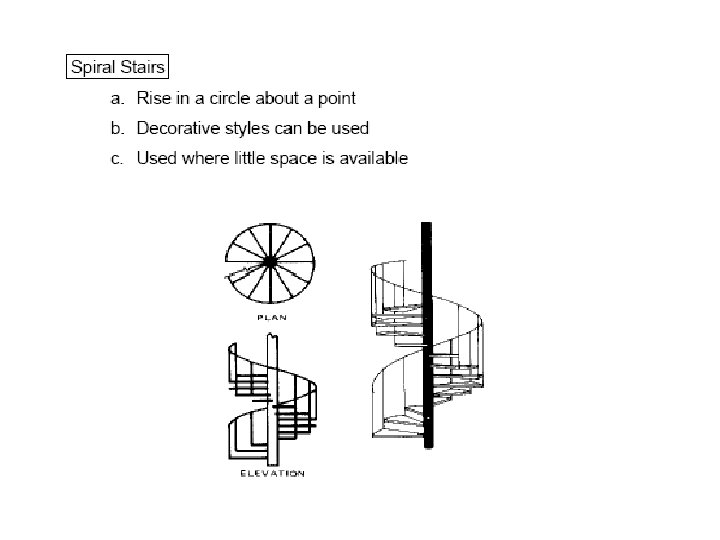 Spiral Stairs

a. Rise in a circle about a point

b. Decorative styles can be used

c. Used where little space is available

PLAN

ELEVATION