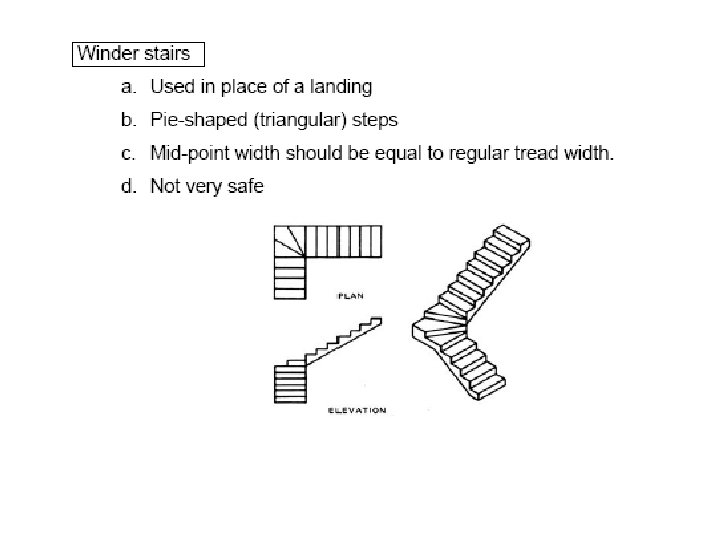 Winder stairs

a. Used in place of a landing

b. Pie-shaped (triangular) steps

c. Mid-point width should be equal to regular tread width.

d. Not very safe

PLAN

ELEVATION