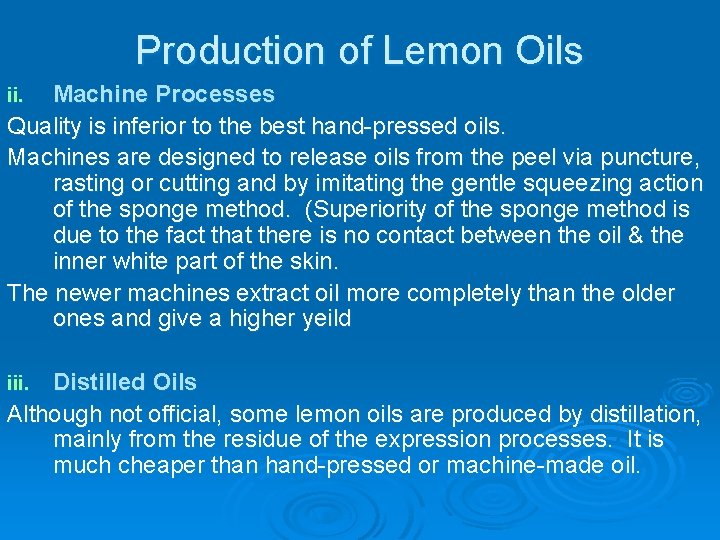 Production of Lemon Oils

ii. Machine Processes

Quality is inferior to the best hand-pressed oils.

Machines are designed to release oils from the peel via puncture, rasting or cutting and by imitating the gentle squeezing action of the sponge method. (Superiority of the sponge method is due to the fact that there is no contact between the oil & the inner white part of the skin.

The newer machines extract oil more completely than the older ones and give a higher yeild

iii. Distilled Oils

Although not official, some lemon oils are produced by distillation, mainly from the residue of the expression processes. It is much cheaper than hand-pressed or machine-made oil.