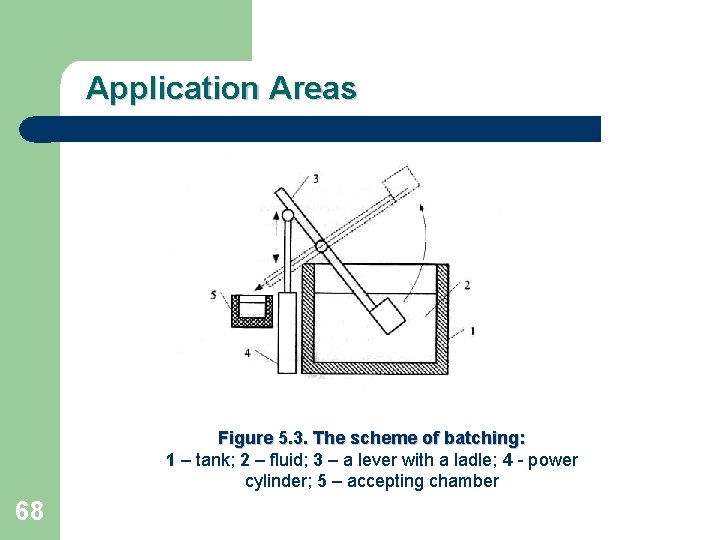 Application Areas

3

2

5

1

4

Figure 5.3. The scheme of batching:
1 – tank; 2 – fluid; 3 – a lever with a ladle; 4 - power cylinder; 5 – accepting chamber

68