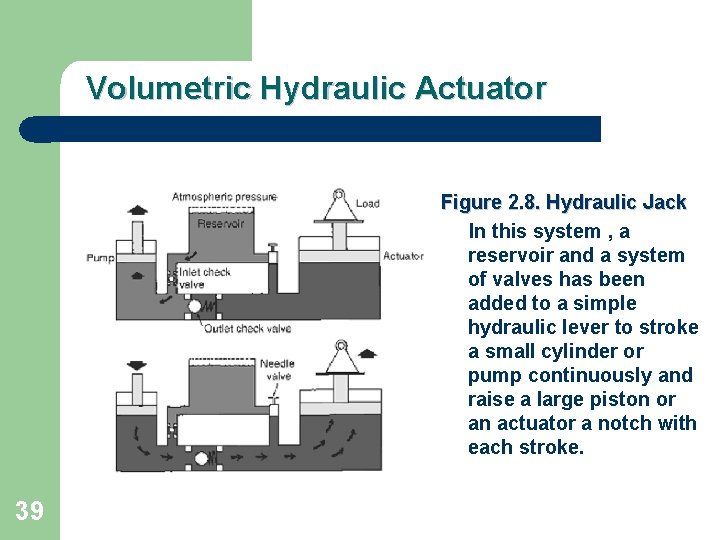 Volumetric Hydraulic Actuator

Atmospheric pressure
Load
Reservoir
Pump
Actuator
Inlet check valve
Outlet check valve
Needle valve

Figure 2.8. Hydraulic Jack

In this system , a reservoir and a system of valves has been added to a simple hydraulic lever to stroke a small cylinder or pump continuously and raise a large piston or an actuator a notch with each stroke.

39