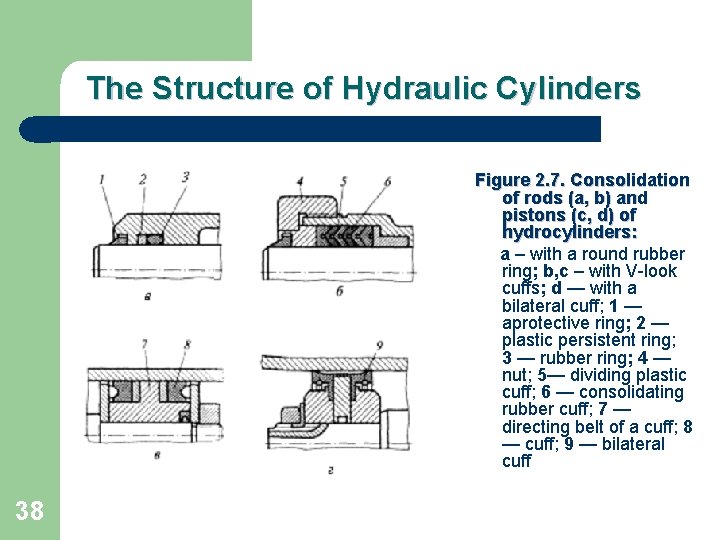 The Structure of Hydraulic Cylinders

1 2 3

а

4 5 6

б

7 8

в

9

г

Figure 2.7. Consolidation of rods (a, b) and pistons (c, d) of hydrocylinders:

a – with a round rubber ring; b,c – with V-look cuffs; d — with a bilateral cuff; 1 — aprotective ring; 2 — plastic persistent ring; 3 — rubber ring; 4 — nut; 5— dividing plastic cuff; 6 — consolidating rubber cuff; 7 — directing belt of a cuff; 8 — cuff; 9 — bilateral cuff

38