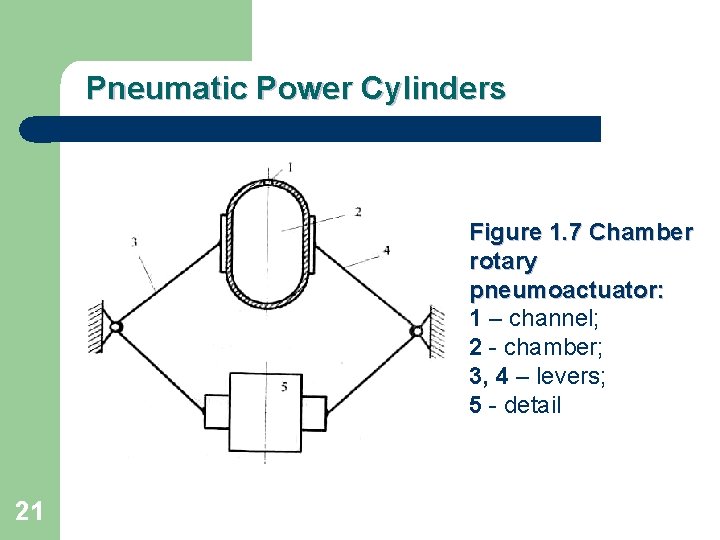 Pneumatic Power Cylinders

1
2
3
4
5

Figure 1.7 Chamber rotary pneumoactuator:
1 – channel;
2 - chamber;
3, 4 – levers;
5 - detail

21