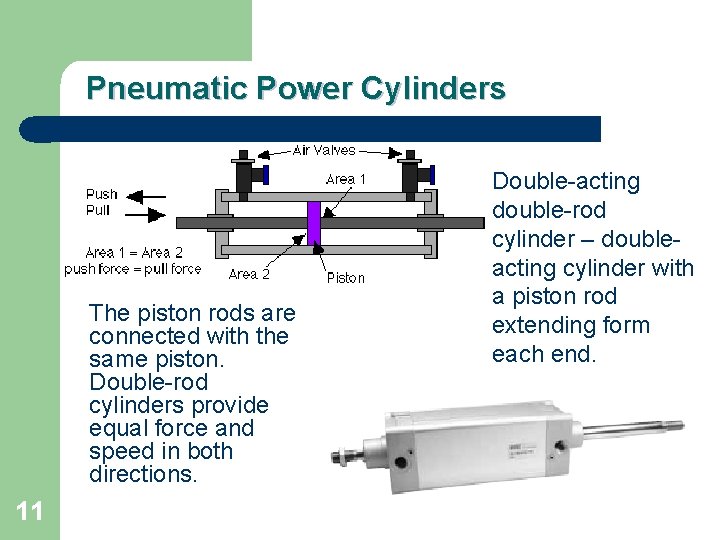 Pneumatic Power Cylinders

Air Valves

Area 1

Push

Pull

Area 1 = Area 2
push force = pull force

Area 2

Piston

Double-acting double-rod cylinder – double-acting cylinder with a piston rod extending form each end.

The piston rods are connected with the same piston. Double-rod cylinders provide equal force and speed in both directions.

11