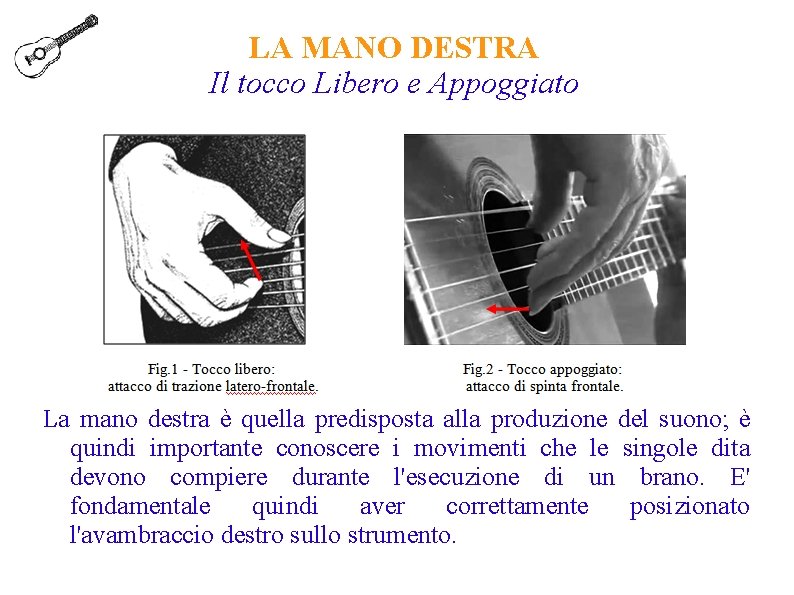 LA MANO DESTRA
Il tocco Libero e Appoggiato

Fig.1 - Tocco libero:
attacco di trazione latero-frontale.

Fig.2 - Tocco appoggiato:
attacco di spinta frontale.

La mano destra è quella predisposta alla produzione del suono; è quindi importante conoscere i movimenti che le singole dita devono compiere durante l'esecuzione di un brano. E' fondamentale quindi aver correttamente posizionato l'avambraccio destro sullo strumento.