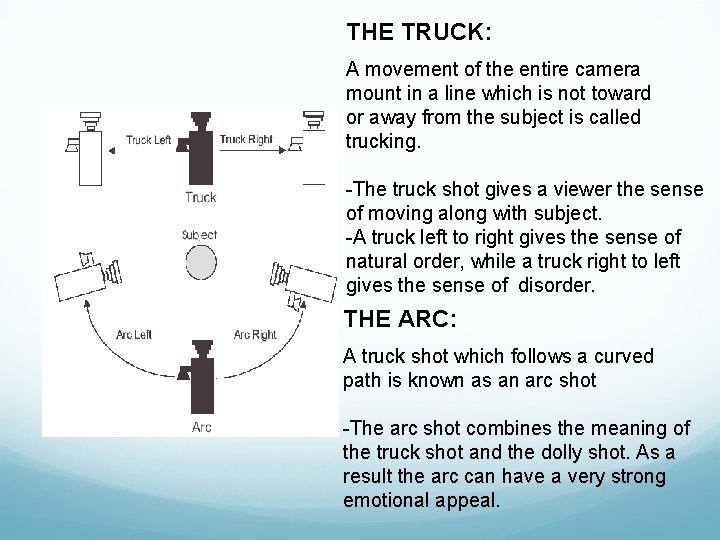 Truck Left

Truck Right

Truck

Subject

Arc Left

Arc Right

Arc

THE TRUCK:

A movement of the entire camera mount in a line which is not toward or away from the subject is called trucking.

-The truck shot gives a viewer the sense of moving along with subject.
-A truck left to right gives the sense of natural order, while a truck right to left gives the sense of disorder.

THE ARC:

A truck shot which follows a curved path is known as an arc shot

-The arc shot combines the meaning of the truck shot and the dolly shot. As a result the arc can have a very strong emotional appeal.