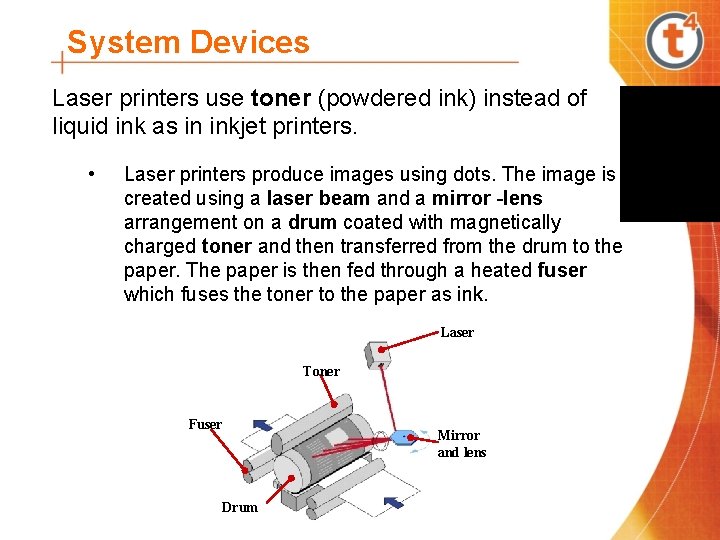 System Devices

t4

Laser printers use toner (powdered ink) instead of liquid ink as in inkjet printers.

• Laser printers produce images using dots. The image is created using a laser beam and a mirror -lens arrangement on a drum coated with magnetically charged toner and then transferred from the drum to the paper. The paper is then fed through a heated fuser which fuses the toner to the paper as ink.

Laser

Toner

Fuser

Mirror and lens

Drum