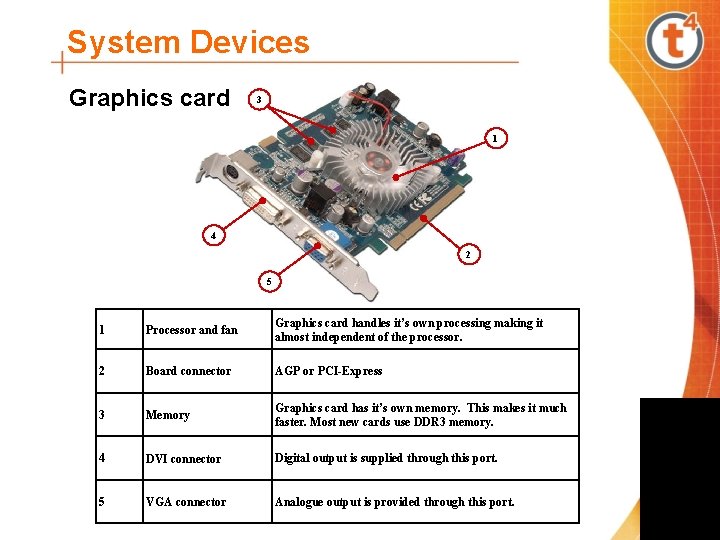 System Devices

t4

Graphics card

3

1

4

2

5

| 1 | Processor and fan | Graphics card handles it's own processing making it almost independent of the processor. |
|---|---|---|
| 2 | Board connector | AGP or PCI-Express |
| 3 | Memory | Graphics card has it's own memory. This makes it much faster. Most new cards use DDR3 memory. |
| 4 | DVI connector | Digital output is supplied through this port. |
| 5 | VGA connector | Analogue output is provided through this port. |