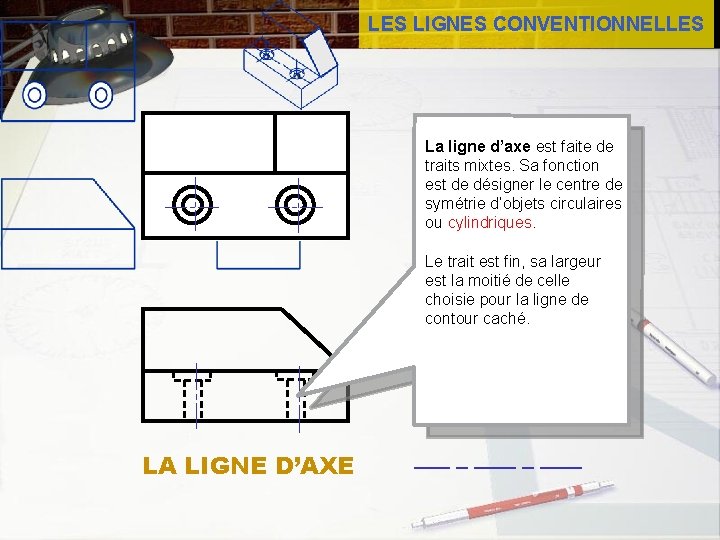 LES LIGNES CONVENTIONNELLES

La ligne d'axe est faite de traits mixtes. Sa fonction est de désigner le centre de symétrie d'objets circulaires ou cylindriques.

Le trait est fin, sa largeur est la moitié de celle choisie pour la ligne de contour caché.

LA LIGNE D'AXE